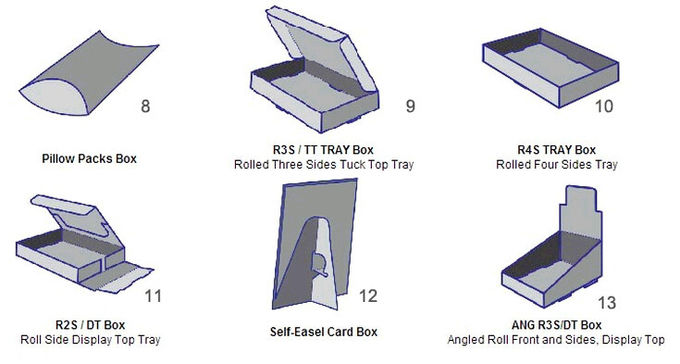 8

Pillow Packs Box

9

R3S / TT TRAY Box
Rolled Three Sides Tuck Top Tray

10

R4S TRAY Box
Rolled Four Sides Tray

11

R2S / DT Box
Roll Side Display Top Tray

12

Self-Easel Card Box

13

ANG R3S/DT Box
Angled Roll Front and Sides, Display Top